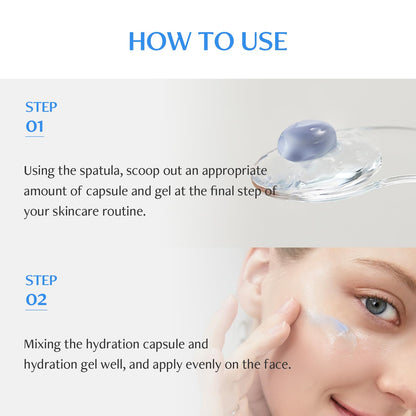 HOW TO USE

STEP
01

Using the spatula, scoop out an appropriate amount of capsule and gel at the final step of your skincare routine.

STEP
02

Mixing the hydration capsule and hydration gel well, and apply evenly on the face.